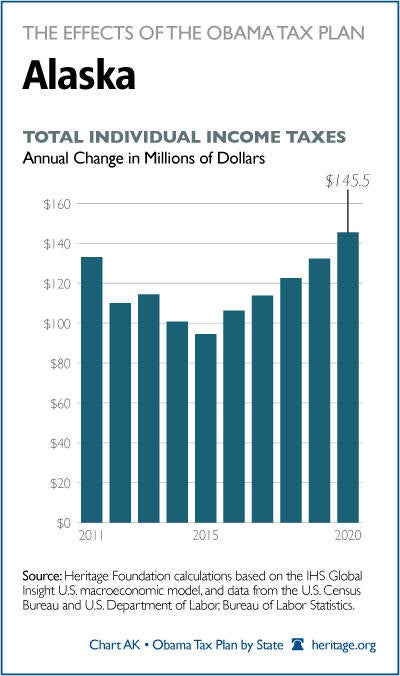 THE EFFECTS OF THE OBAMA TAX PLAN

Alaska

TOTAL INDIVIDUAL INCOME TAXES

Annual Change in Millions of Dollars

$145.5

$160
$140
$120
$100
$80
$60
$40
$20
$0

2011
2015
2020

Source: Heritage Foundation calculations based on the IHS Global Insight U.S. macroeconomic model, and data from the U.S. Census Bureau and U.S. Department of Labor, Bureau of Labor Statistics.

Chart AK • Obama Tax Plan by State heritage.org